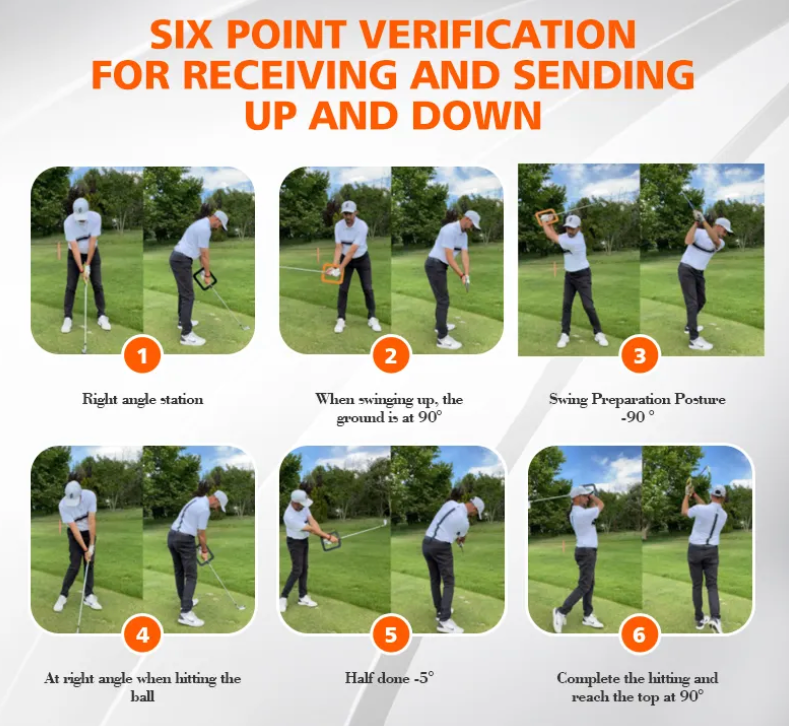 SIX POINT VERIFICATION FOR RECEIVING AND SENDING UP AND DOWN

1

Right angle station

2

When swinging up, the ground is at 90°

3

Swing Preparation Posture -90 °

4

At right angle when hitting the ball

5

Half done -5°

6

Complete the hitting and reach the top at 90°